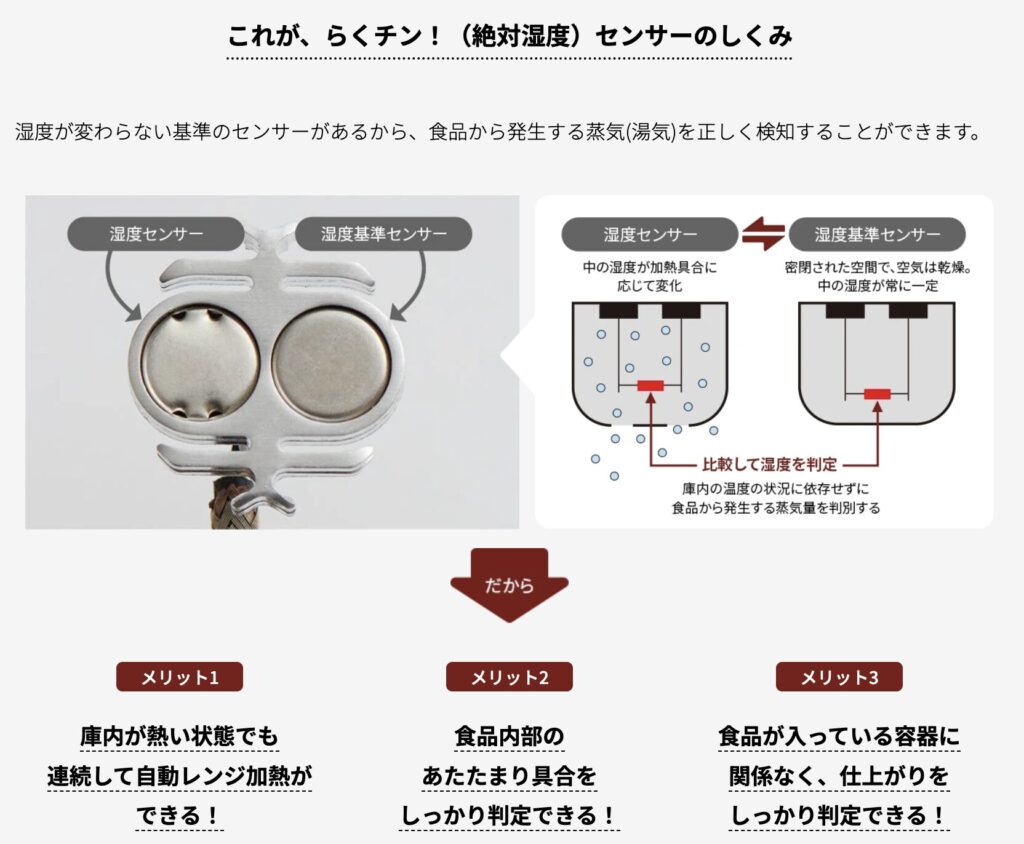 これが、らくチン！（絶対湿度）センサーのしくみ

湿度が変わらない基準のセンサーがあるから、食品から発生する蒸気(湯気)を正しく検知することができます。

湿度センサー

湿度基準センサー

湿度センサー

湿度基準センサー

中の湿度が加熱具合に応じて変化

密閉された空間で、空気は乾燥。中の湿度が常に一定

比較して湿度を判定

庫内の温度の状況に依存せずに食品から発生する蒸気量を判別する

だから

メリット1

庫内が熱い状態でも連続して自動レンジ加熱ができる！

メリット2

食品内部のあたたまり具合をしっかり判定できる！

メリット3

食品が入っている容器に関係なく、仕上がりをしっかり判定できる！